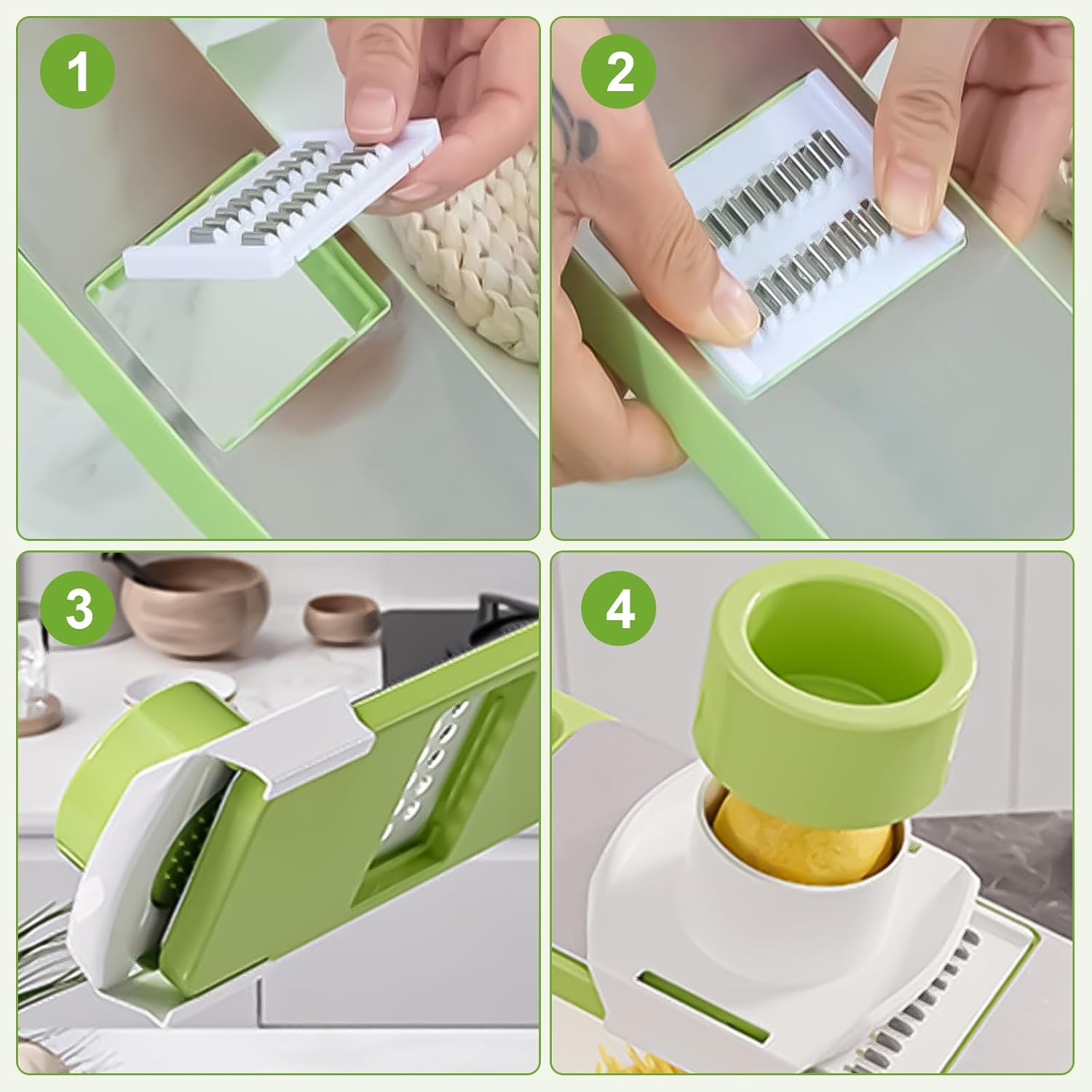 1

2

3

4