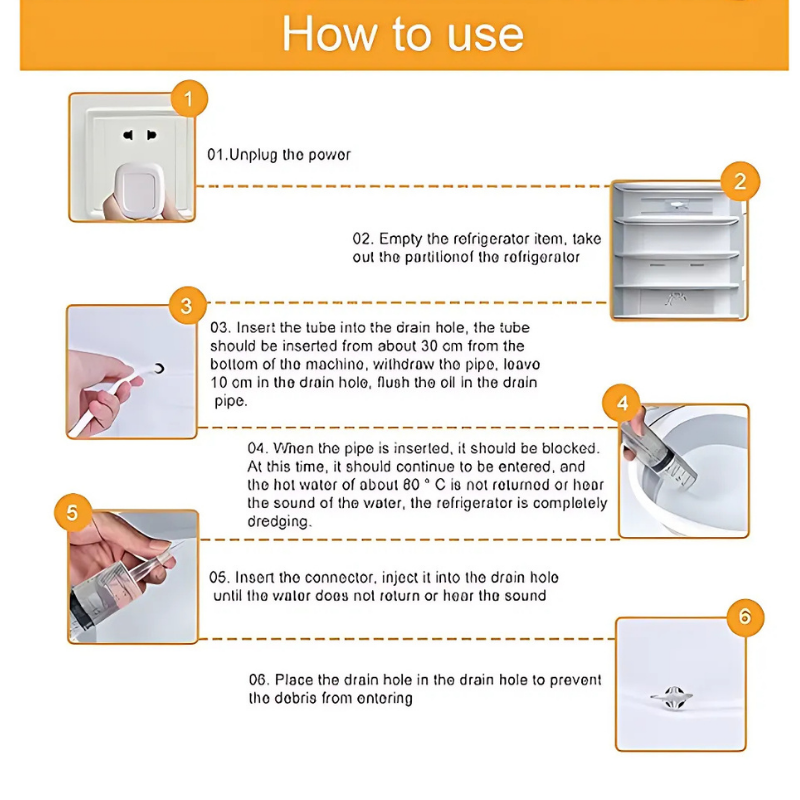 How to use

1

01.Unplug the power

2

02. Empty the refrigerator item, take out the partitionof the refrigerator

3

03. Insert the tube into the drain hole, the tube should be inserted from about 30 cm from the bottom of the machine, withdraw the pipe, leave 10 cm in the drain hole, flush the oil in the drain pipe.

4

04. When the pipe is inserted, it should be blocked. At this time, it should continue to be entered, and the hot water of about 80 ° C is not returned or hear the sound of the water, the refrigerator is completely dredging.

5

05. Insert the connector, inject it into the drain hole until the water does not return or hear the sound

6

06. Place the drain hole in the drain hole to prevent the debris from entering